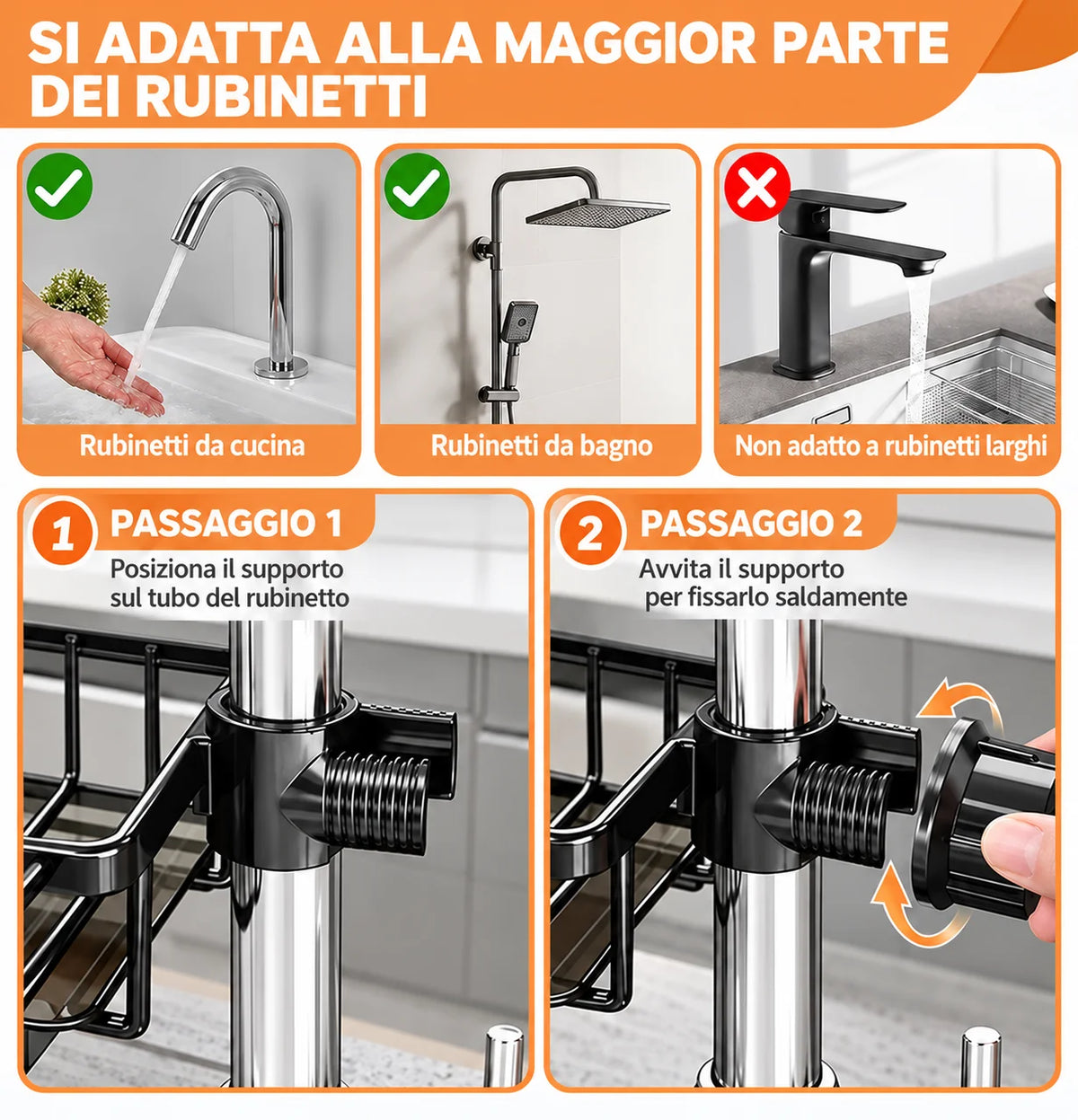 SI ADATTA ALLA MAGGIOR PARTE DEI RUBINETTI

Rubinetti da cucina

Rubinetti da bagno

Non adatto a rubinetti larghi

1 PASSAGGIO 1

Posiziona il supporto
sul tubo del rubinetto

2 PASSAGGIO 2

Avvita il supporto
per fissarlo saldamente